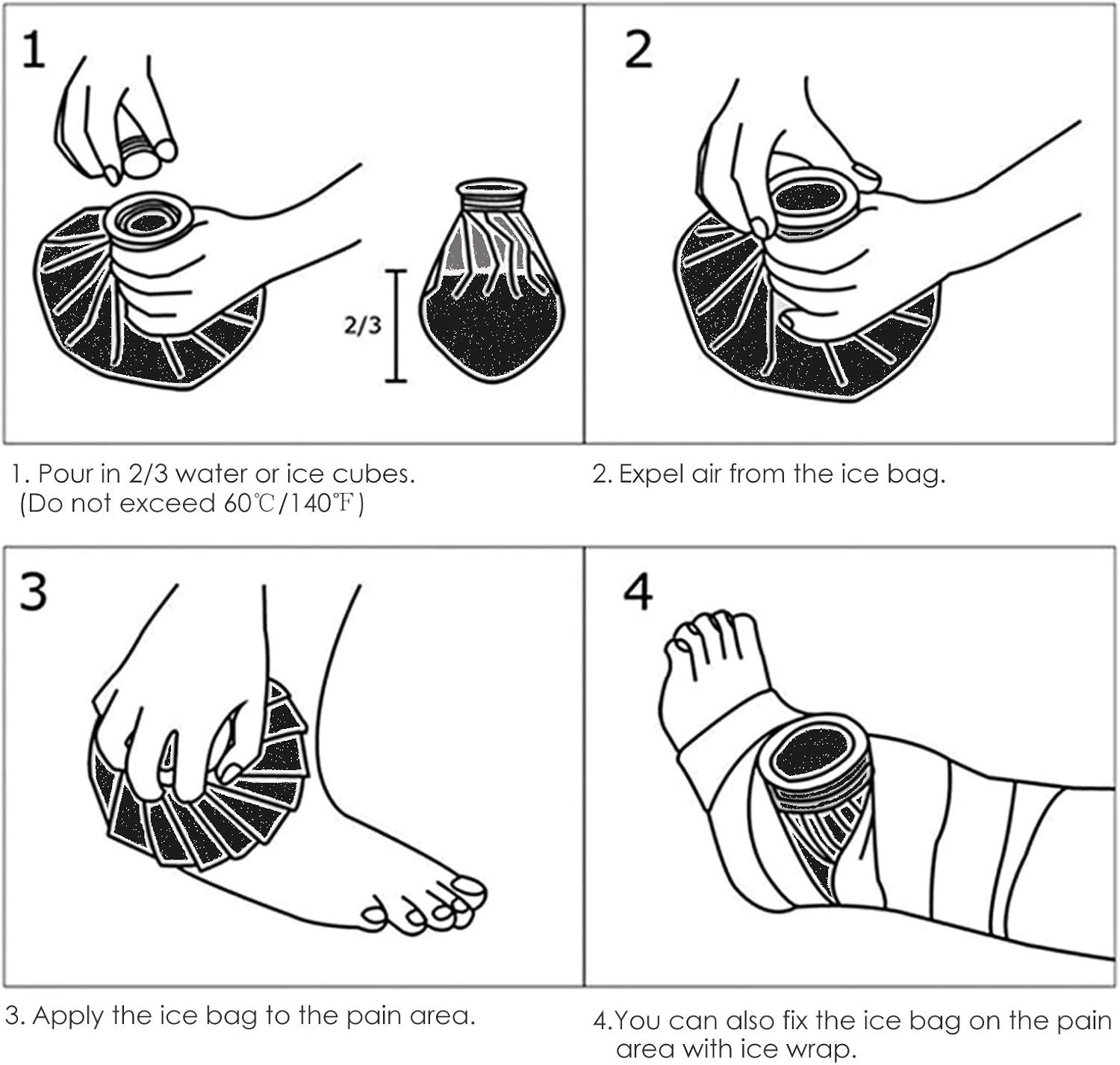 1

2/3

2

1. Pour in 2/3 water or ice cubes.
(Do not exceed 60℃/140℉)

2. Expel air from the ice bag.

3

4

3. Apply the ice bag to the pain area.

4.You can also fix the ice bag on the pain area with ice wrap.