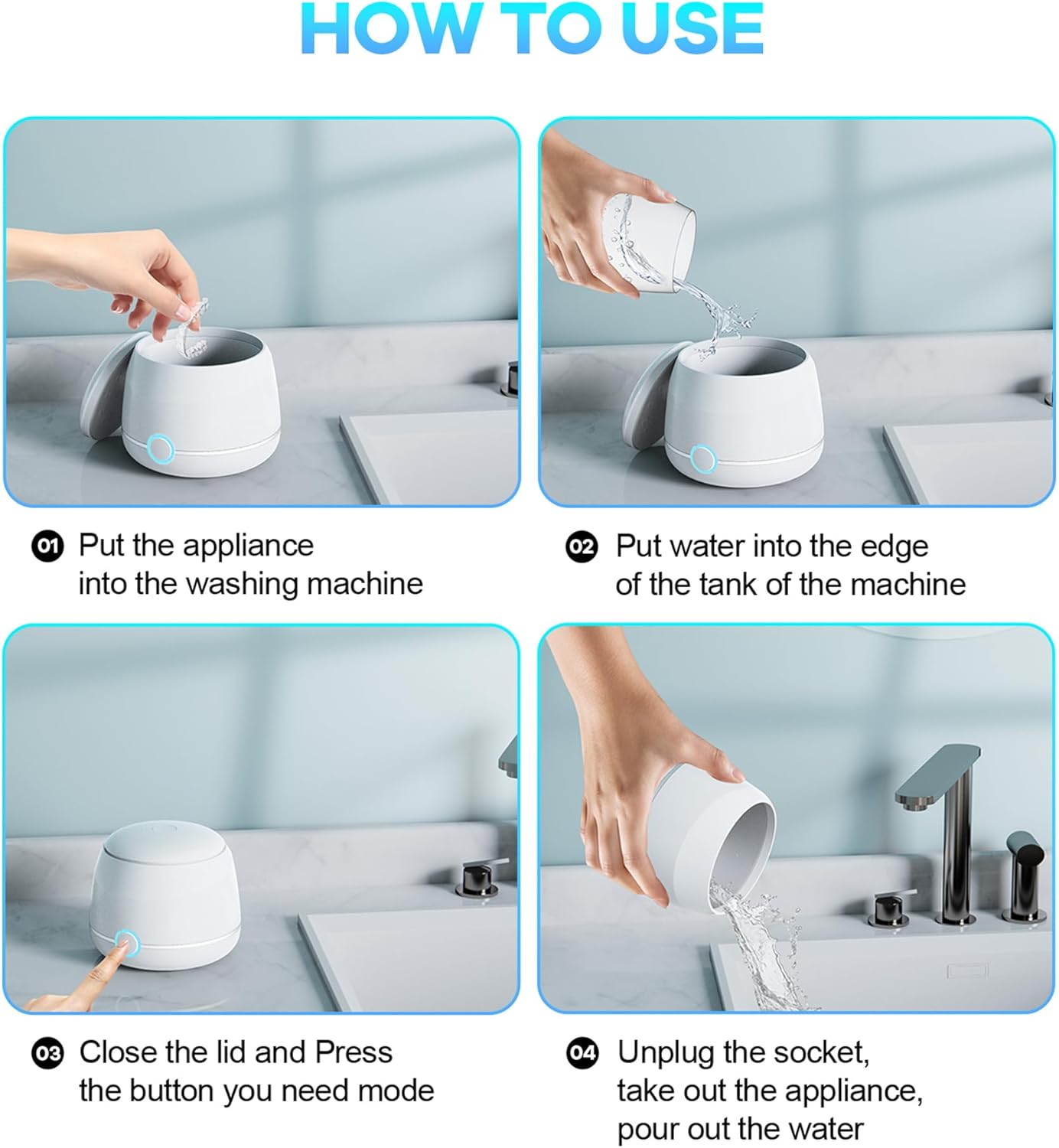 HOW TO USE

01 Put the appliance into the washing machine

02 Put water into the edge of the tank of the machine

03 Close the lid and Press the button you need mode

04 Unplug the socket, take out the appliance, pour out the water