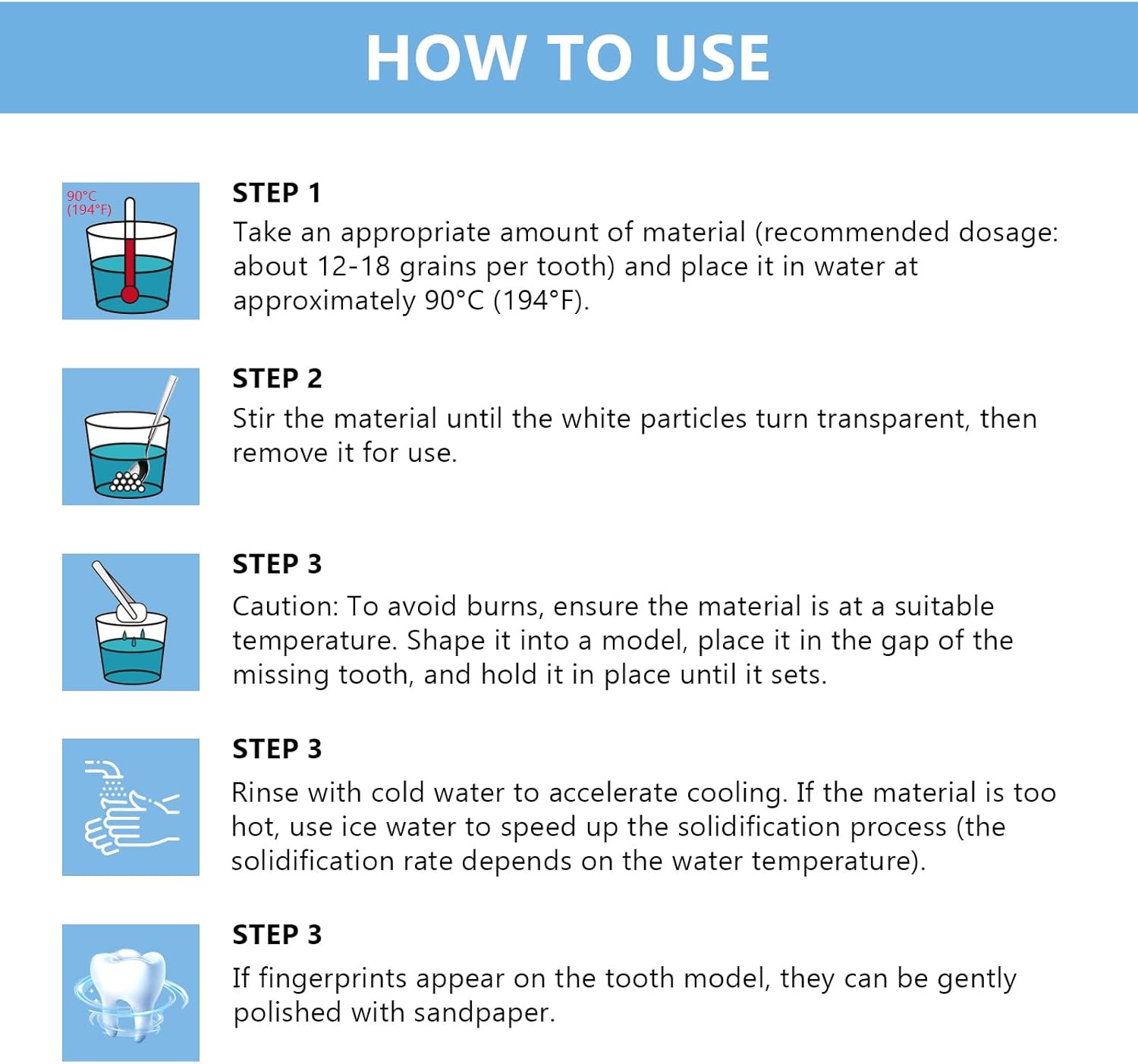 HOW TO USE

90°C (194°F)

STEP 1
Take an appropriate amount of material (recommended dosage: about 12-18 grains per tooth) and place it in water at approximately 90°C (194°F).

STEP 2
Stir the material until the white particles turn transparent, then remove it for use.

STEP 3
Caution: To avoid burns, ensure the material is at a suitable temperature. Shape it into a model, place it in the gap of the missing tooth, and hold it in place until it sets.

STEP 3
Rinse with cold water to accelerate cooling. If the material is too hot, use ice water to speed up the solidification process (the solidification rate depends on the water temperature).

STEP 3
If fingerprints appear on the tooth model, they can be gently polished with sandpaper.